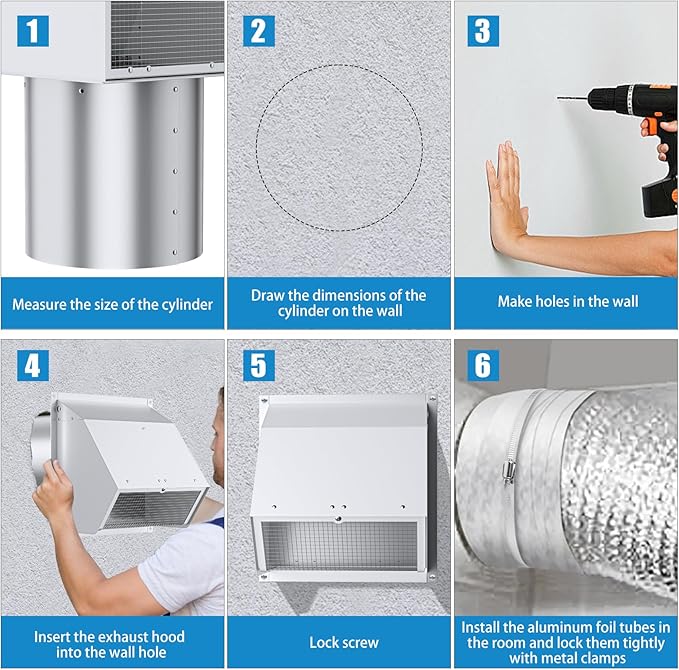 1

Measure the size of the cylinder

2

Draw the dimensions of the cylinder on the wall

3

Make holes in the wall

4

Insert the exhaust hood into the wall hole

5

Lock screw

6

Install the aluminum foil tubes in the room and lock them tightly with metal clamps