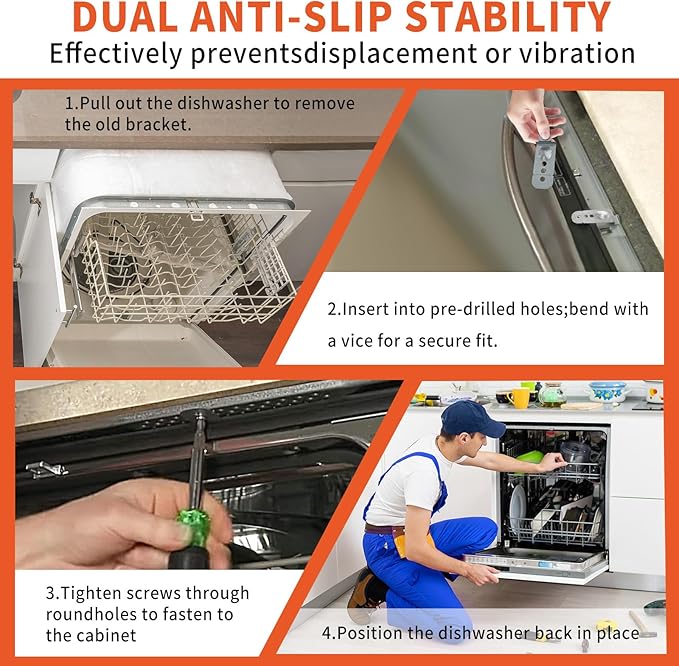 DUAL ANTI-SLIP STABILITY
Effectively preventsdisplacement or vibration

1.Pull out the dishwasher to remove the old bracket.

2.Insert into pre-drilled holes;bend with a vice for a secure fit.

3.Tighten screws through roundholes to fasten to the cabinet

4.Position the dishwasher back in place