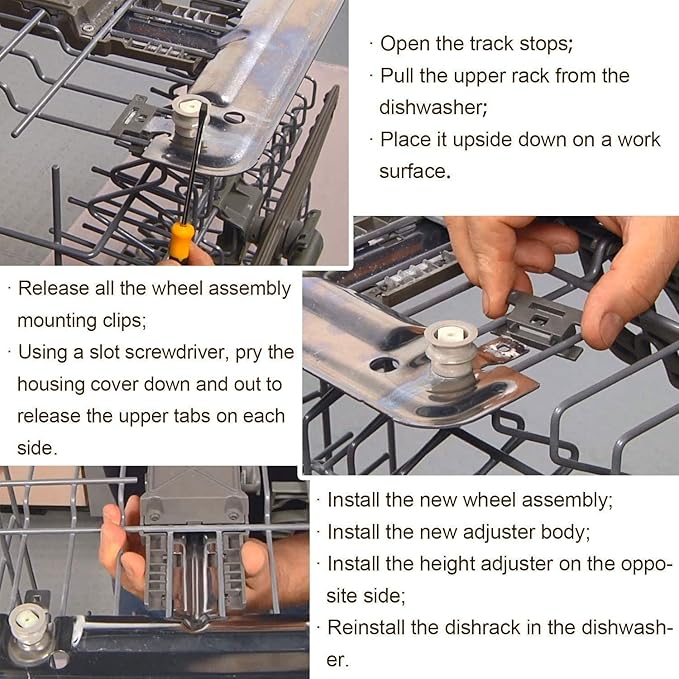 · Open the track stops;
· Pull the upper rack from the dishwasher;
· Place it upside down on a work surface.

· Release all the wheel assembly mounting clips;
· Using a slot screwdriver, pry the housing cover down and out to release the upper tabs on each side.

· Install the new wheel assembly;
· Install the new adjuster body;
· Install the height adjuster on the opposite side;
· Reinstall the dishrack in the dishwasher.