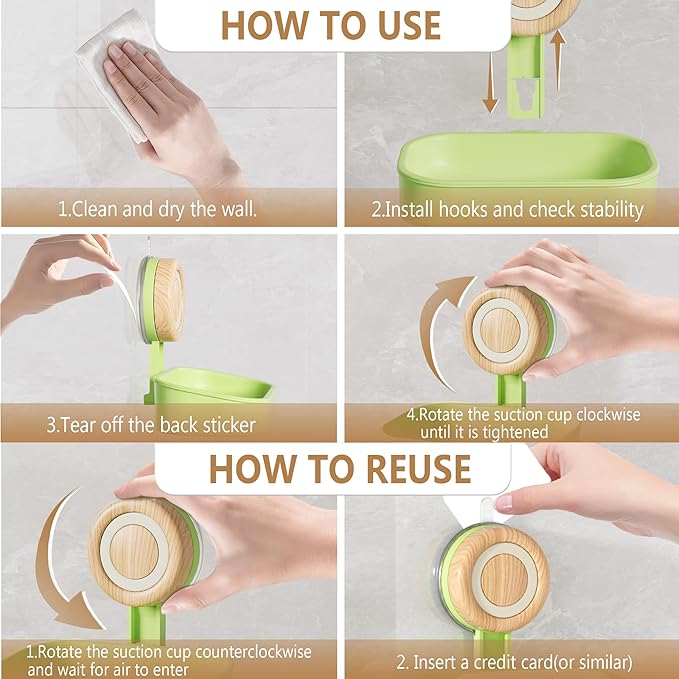 HOW TO USE

1.Clean and dry the wall.

2.Install hooks and check stability

3.Tear off the back sticker

4.Rotate the suction cup clockwise until it is tightened

HOW TO REUSE

1.Rotate the suction cup counterclockwise and wait for air to enter

2. Insert a credit card(or similar)