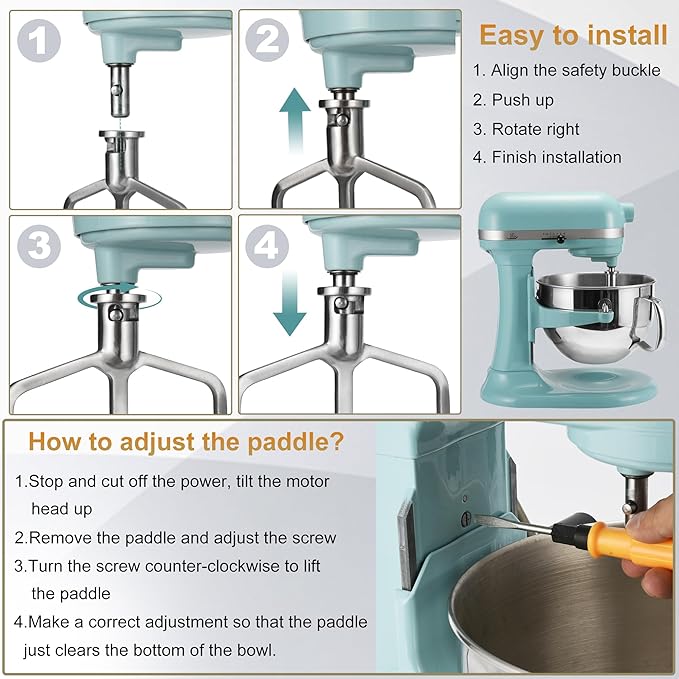 1

2

3

4

Easy to install

1. Align the safety buckle
2. Push up
3. Rotate right
4. Finish installation

How to adjust the paddle?

1.Stop and cut off the power, tilt the motor head up
2.Remove the paddle and adjust the screw
3.Turn the screw counter-clockwise to lift the paddle
4.Make a correct adjustment so that the paddle just clears the bottom of the bowl.