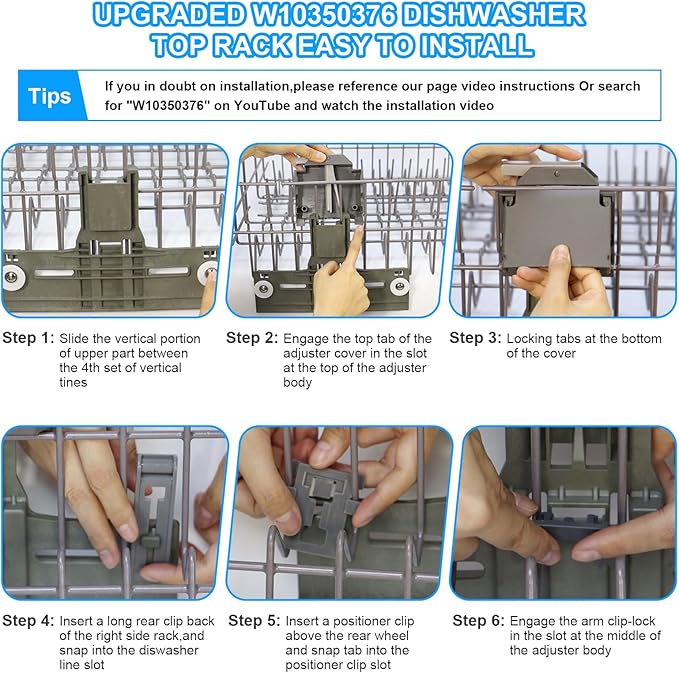 UPGRADED W10350376 DISHWASHER TOP RACK EASY TO INSTALL

Tips

If you in doubt on installation,please reference our page video instructions Or search for "W10350376" on YouTube and watch the installation video

Step 1: Slide the vertical portion of upper part between the 4th set of vertical tines

Step 2: Engage the top tab of the adjuster cover in the slot at the top of the adjuster body

Step 3: Locking tabs at the bottom of the cover

Step 4: Insert a long rear clip back of the right side rack,and snap into the diswasher line slot

Step 5: Insert a positioner clip above the rear wheel and snap tab into the positioner clip slot

Step 6: Engage the arm clip-lock in the slot at the middle of the adjuster body