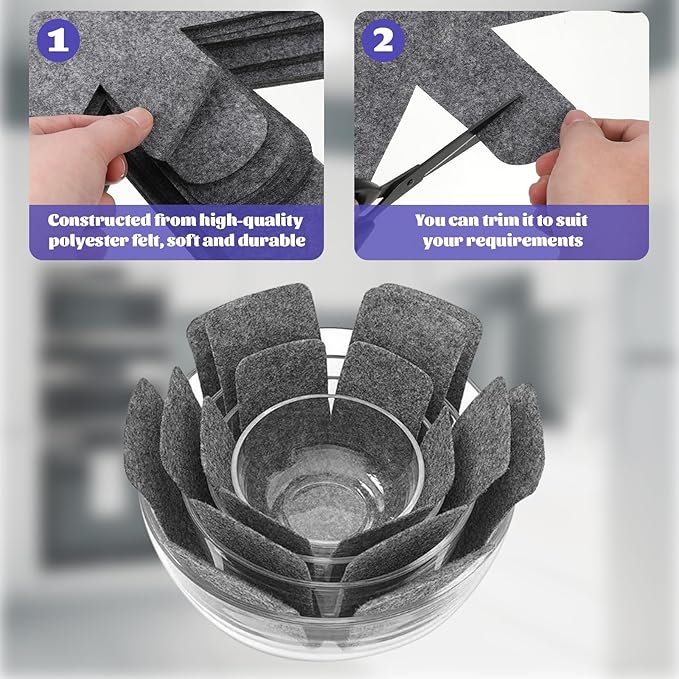 1

Constructed from high-quality polyester felt, soft and durable

2

You can trim it to suit your requirements