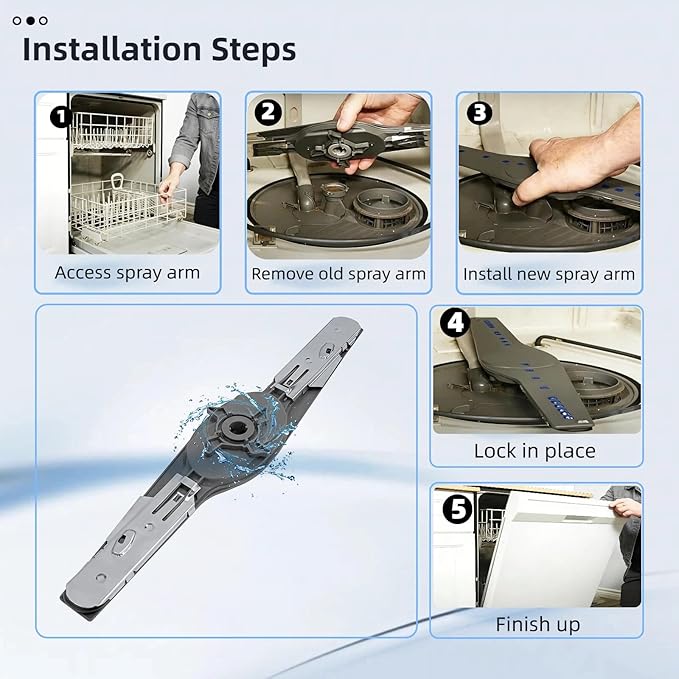 Installation Steps

1
Access spray arm

2
Remove old spray arm

3
Install new spray arm

4
Lock in place

5
Finish up