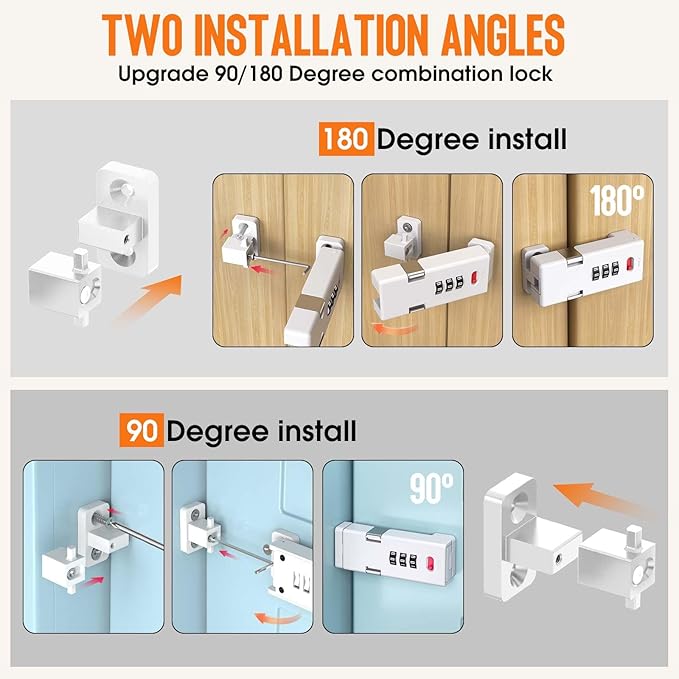 TWO INSTALLATION ANGLES
Upgrade 90/180 Degree combination lock

180 Degree install

180°

90 Degree install

90°