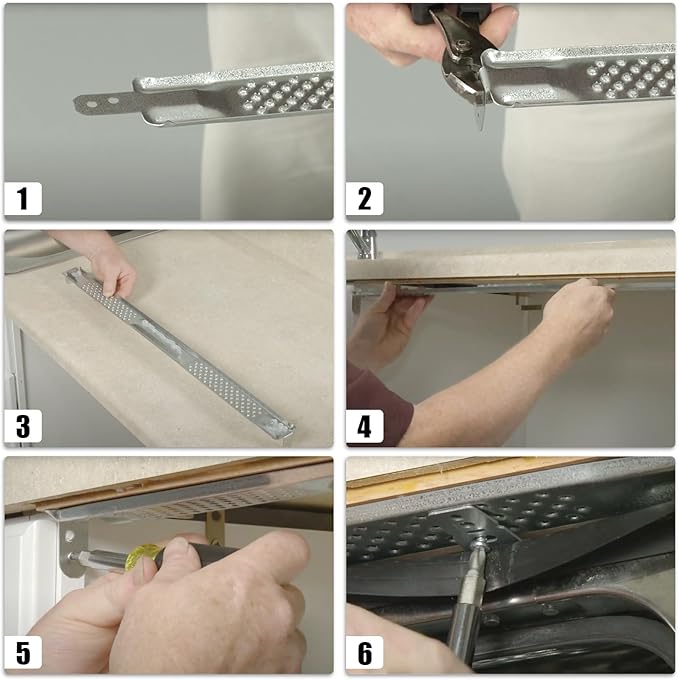 1
2
3
4
5
6