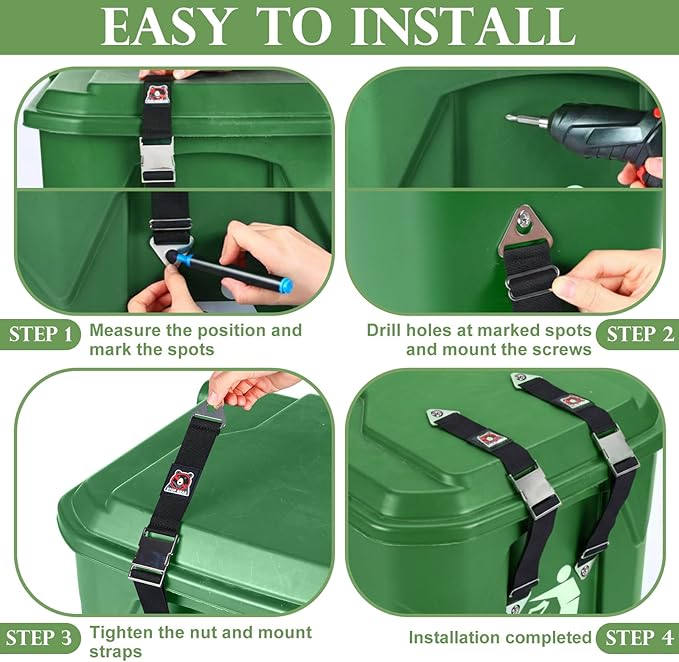 EASY TO INSTALL

STEP 1 Measure the position and mark the spots

Drill holes at marked spots and mount the screws STEP 2

STEP 3 Tighten the nut and mount straps

Installation completed STEP 4