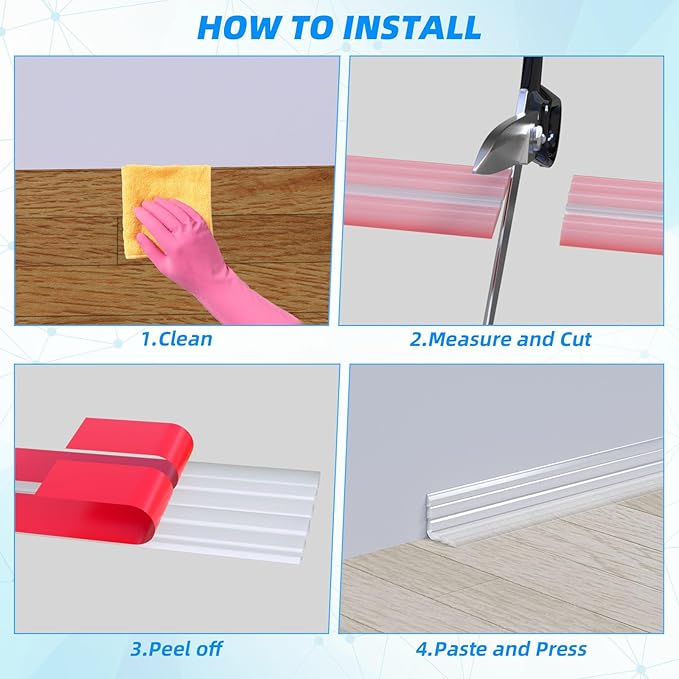 HOW TO INSTALL

1.Clean

2.Measure and Cut

3.Peel off

4.Paste and Press