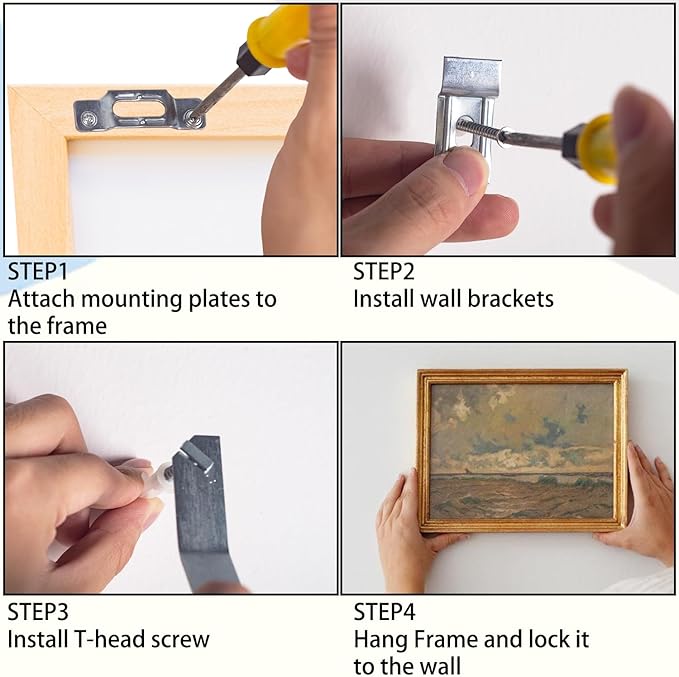 STEP1
Attach mounting plates to the frame

STEP2
Install wall brackets

STEP3
Install T-head screw

STEP4
Hang Frame and lock it to the wall