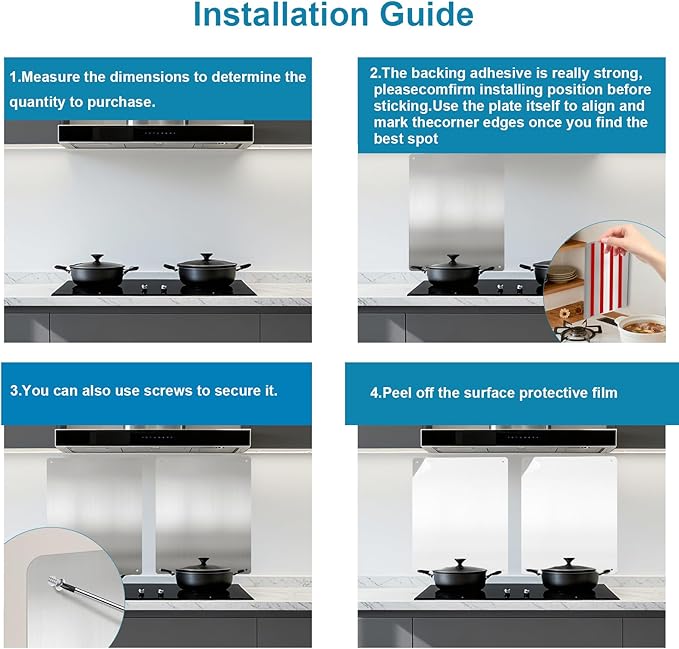 Installation Guide

1.Measure the dimensions to determine the quantity to purchase.

2.The backing adhesive is really strong, pleasecomfirm installing position before sticking.Use the plate itself to align and mark thecorner edges once you find the best spot

3.You can also use screws to secure it.

4.Peel off the surface protective film