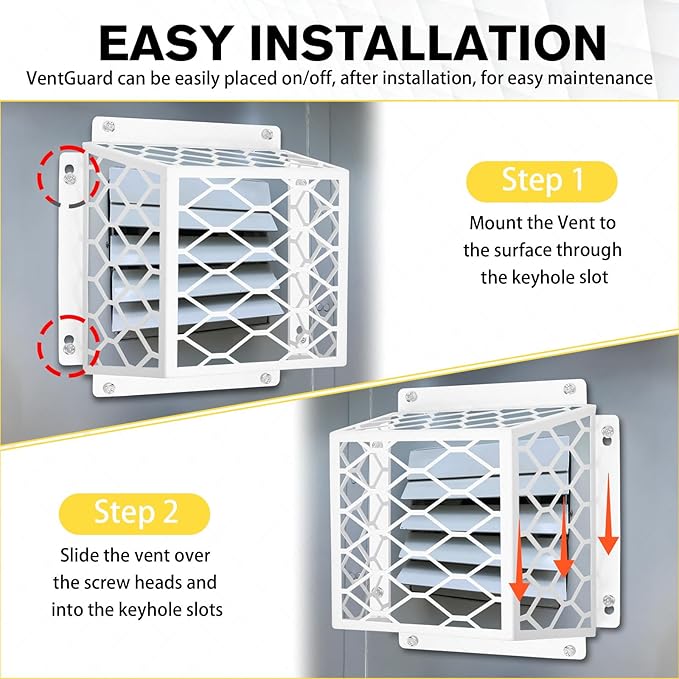 EASY INSTALLATION

VentGuard can be easily placed on/off, after installation, for easy maintenance

Step 1

Mount the Vent to the surface through the keyhole slot

Step 2

Slide the vent over the screw heads and into the keyhole slots