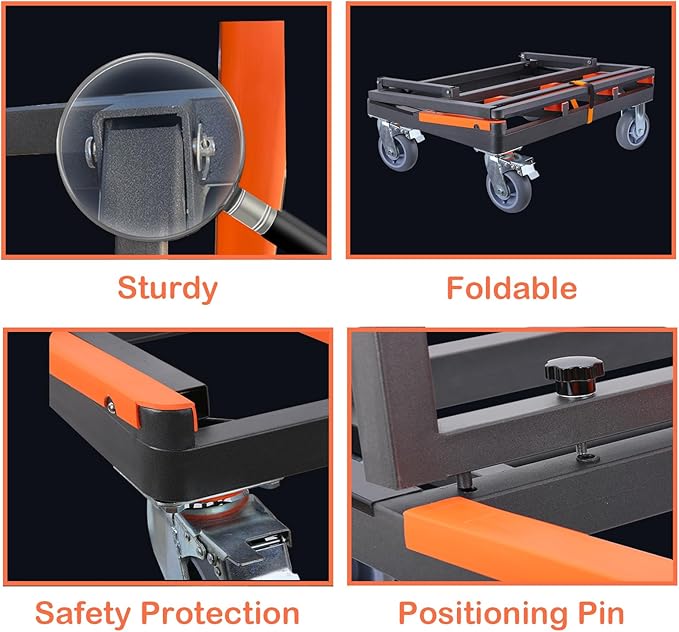 Sturdy

Foldable

Safety Protection

Positioning Pin