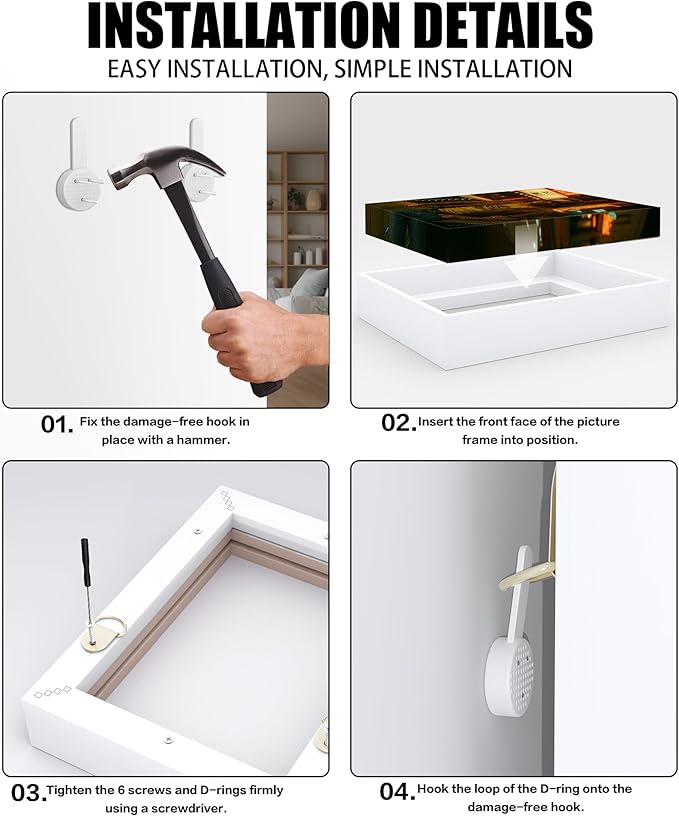 INSTALLATION DETAILS
EASY INSTALLATION, SIMPLE INSTALLATION

01. Fix the damage-free hook in place with a hammer.

02. Insert the front face of the picture frame into position.

03. Tighten the 6 screws and D-rings firmly using a screwdriver.

04. Hook the loop of the D-ring onto the damage-free hook.