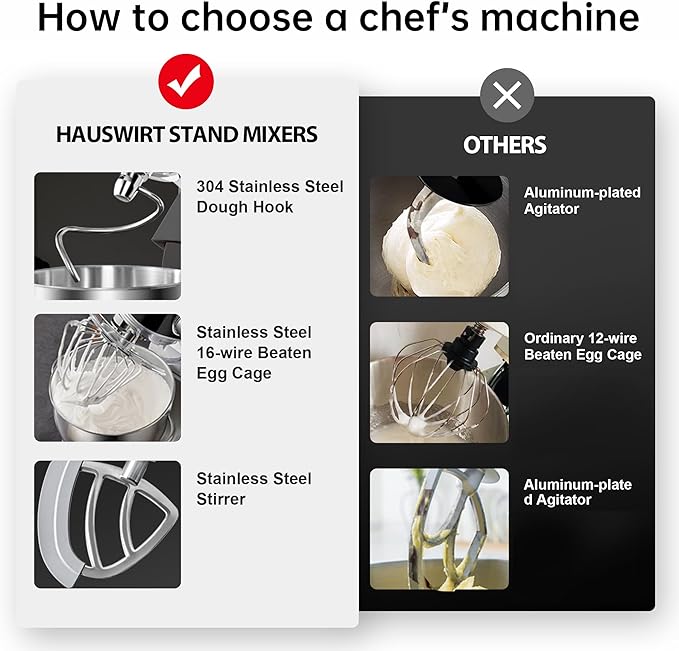 How to choose a chef's machine

HAUSWIRT STAND MIXERS

304 Stainless Steel Dough Hook

Stainless Steel 16-wire Beaten Egg Cage

Stainless Steel Stirrer

OTHERS

Aluminum-plated Agitator

Ordinary 12-wire Beaten Egg Cage

Aluminum-plate d Agitator