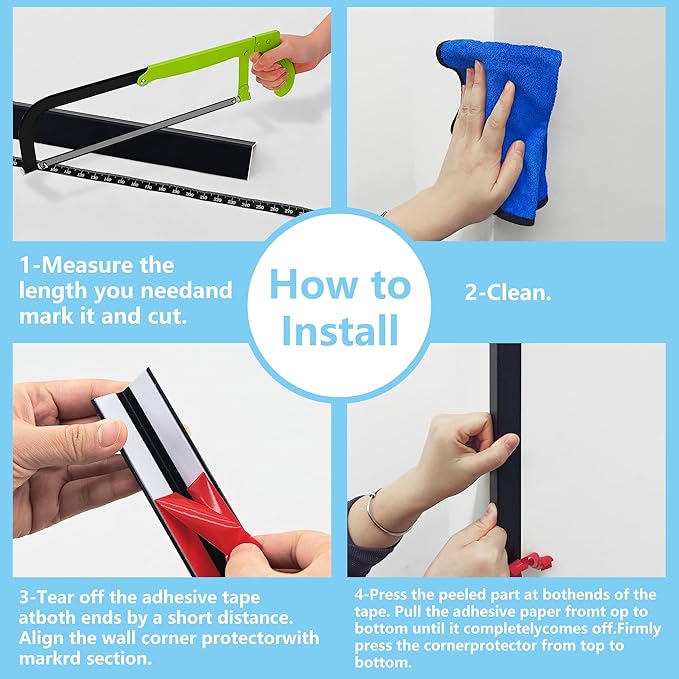 1-Measure the length you needand mark it and cut.

How to Install

2-Clean.

3-Tear off the adhesive tape atboth ends by a short distance. Align the wall corner protectorwith markrd section.

4-Press the peeled part at bothends of the tape. Pull the adhesive paper fromt op to bottom until it completelycomes off.Firmly press the cornerprotector from top to bottom.