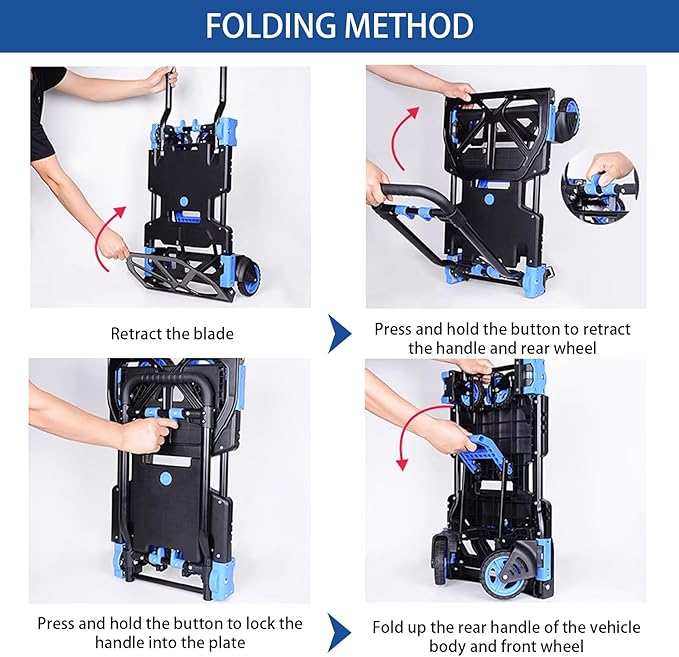 FOLDING METHOD

Retract the blade

Press and hold the button to retract the handle and rear wheel

Press and hold the button to lock the handle into the plate

Fold up the rear handle of the vehicle body and front wheel