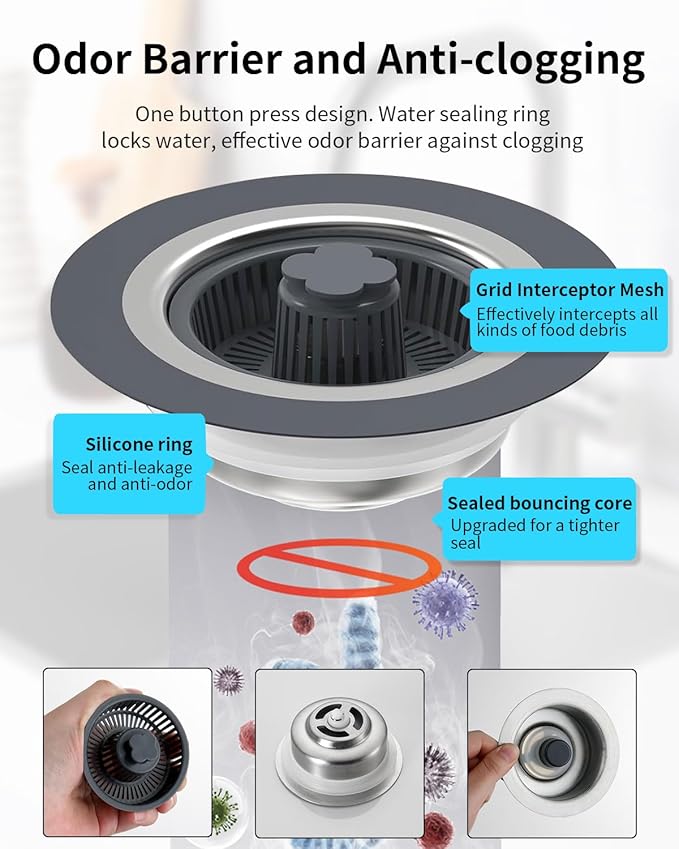 Odor Barrier and Anti-clogging

One button press design. Water sealing ring locks water, effective odor barrier against clogging

Grid Interceptor Mesh
Effectively intercepts all kinds of food debris

Silicone ring
Seal anti-leakage and anti-odor

Sealed bouncing core
Upgraded for a tighter seal