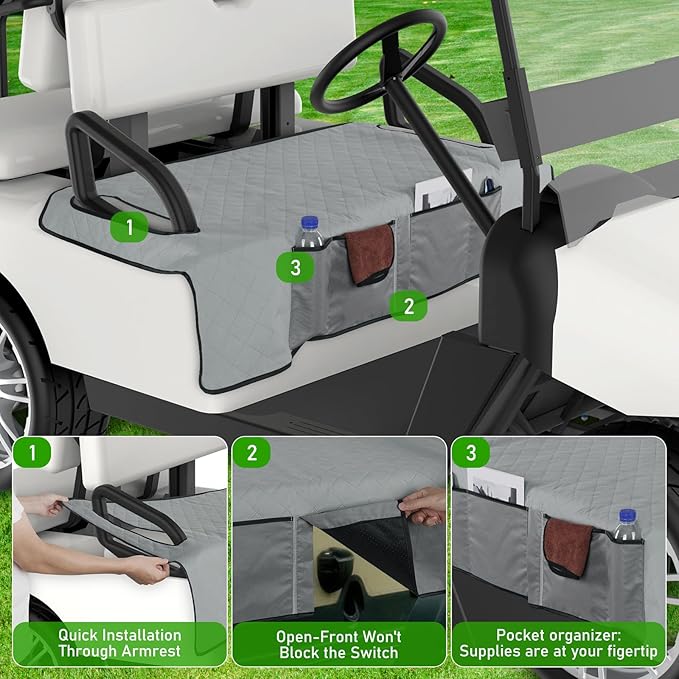 1

3

2

1

Quick Installation Through Armrest

2

Open-Front Won't Block the Switch

3

Pocket organizer: Supplies are at your figertip