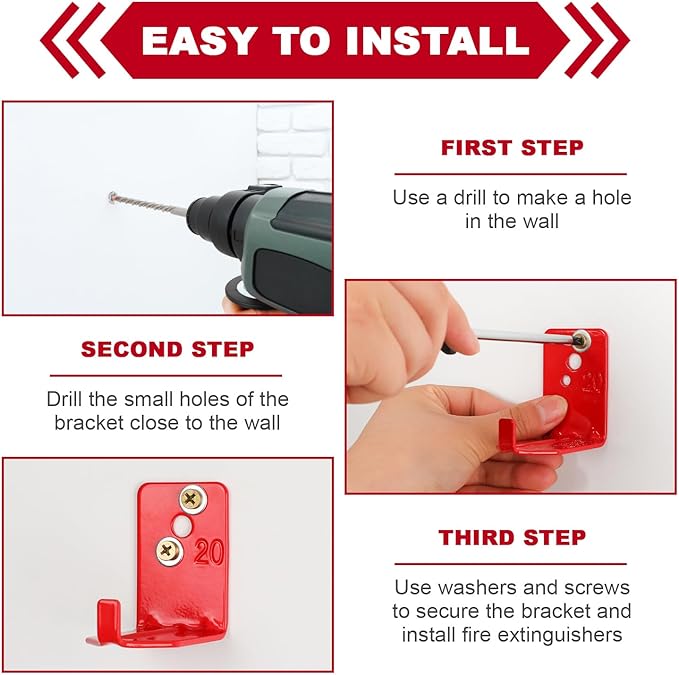 EASY TO INSTALL

FIRST STEP

Use a drill to make a hole in the wall

SECOND STEP

Drill the small holes of the bracket close to the wall

20

20

THIRD STEP

Use washers and screws to secure the bracket and install fire extinguishers