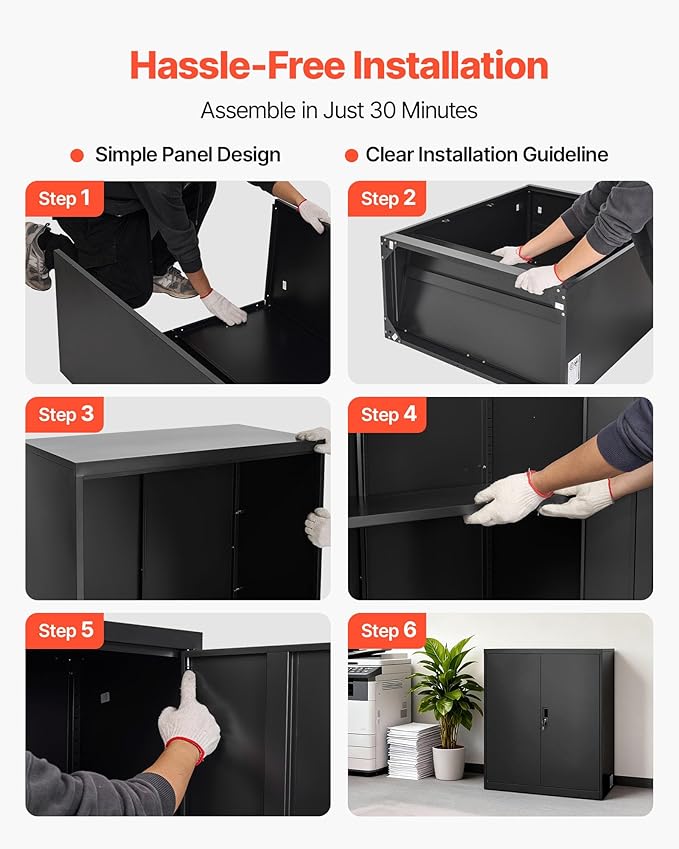 Hassle-Free Installation

Assemble in Just 30 Minutes

Simple Panel Design

Clear Installation Guideline

Step 1

Step 2

Step 3

Step 4

Step 5

Step 6