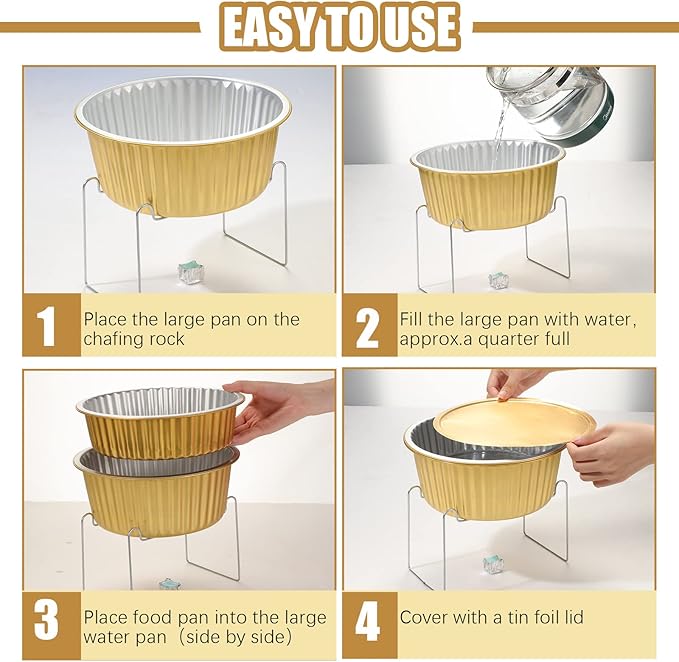 EASY TO USE

1 Place the large pan on the chafing rock

2 Fill the large pan with water, approx.a quarter full

3 Place food pan into the large water pan（side by side）

4 Cover with a tin foil lid