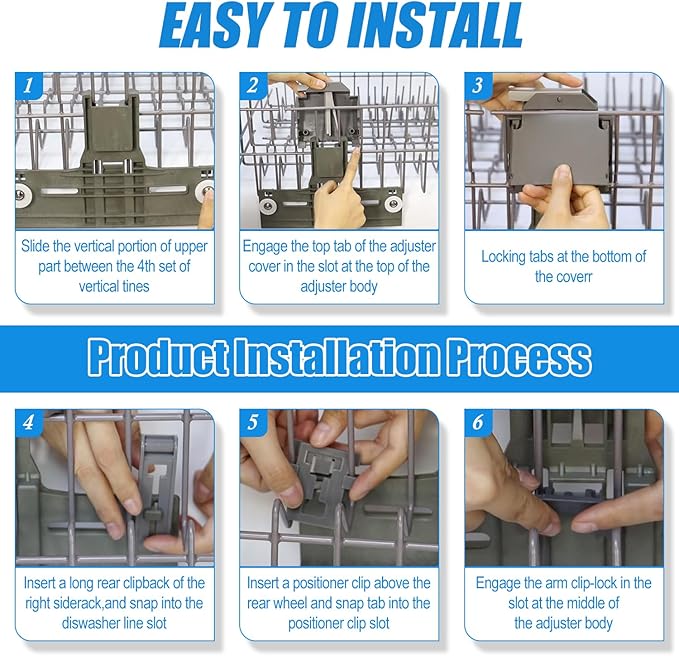 EASY TO INSTALL

1
Slide the vertical portion of upper part between the 4th set of vertical tines

2
Engage the top tab of the adjuster cover in the slot at the top of the adjuster body

3
Locking tabs at the bottom of the coverr

Product Installation Process

4
Insert a long rear clipback of the right siderack,and snap into the diswasher line slot

5
Insert a positioner clip above the rear wheel and snap tab into the positioner clip slot

6
Engage the arm clip-lock in the slot at the middle of the adjuster body