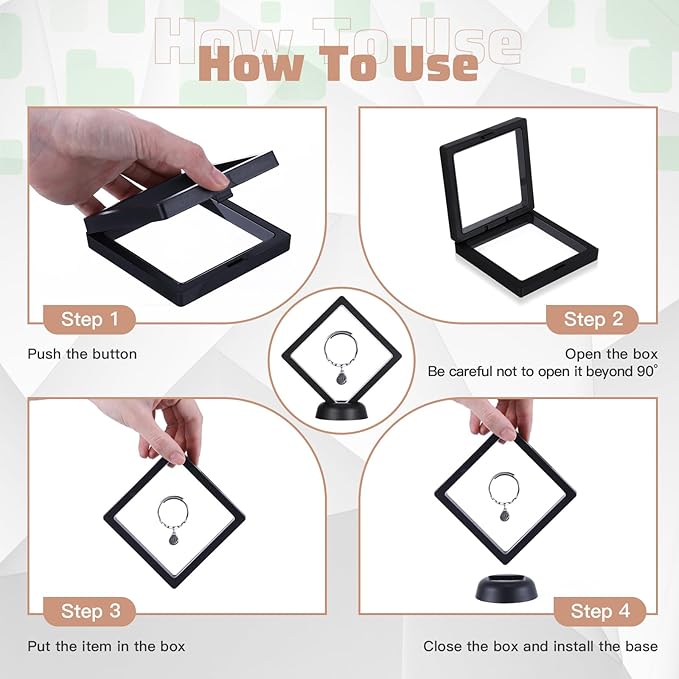 How To Use
How To Use

Step 1
Push the button

Step 2
Open the box
Be careful not to open it beyond 90°

Step 3
Put the item in the box

Step 4
Close the box and install the base