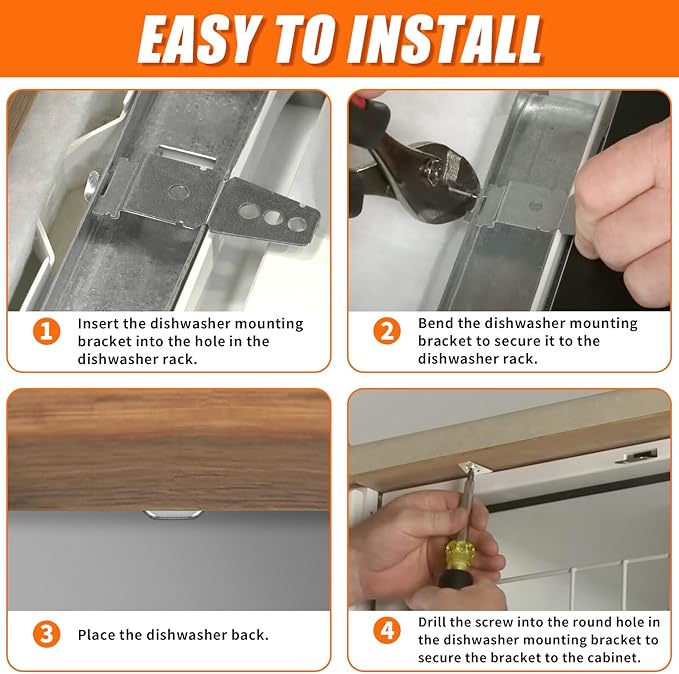 EASY TO INSTALL

1 Insert the dishwasher mounting bracket into the hole in the dishwasher rack.

2 Bend the dishwasher mounting bracket to secure it to the dishwasher rack.

3 Place the dishwasher back.

4 Drill the screw into the round hole in the dishwasher mounting bracket to secure the bracket to the cabinet.