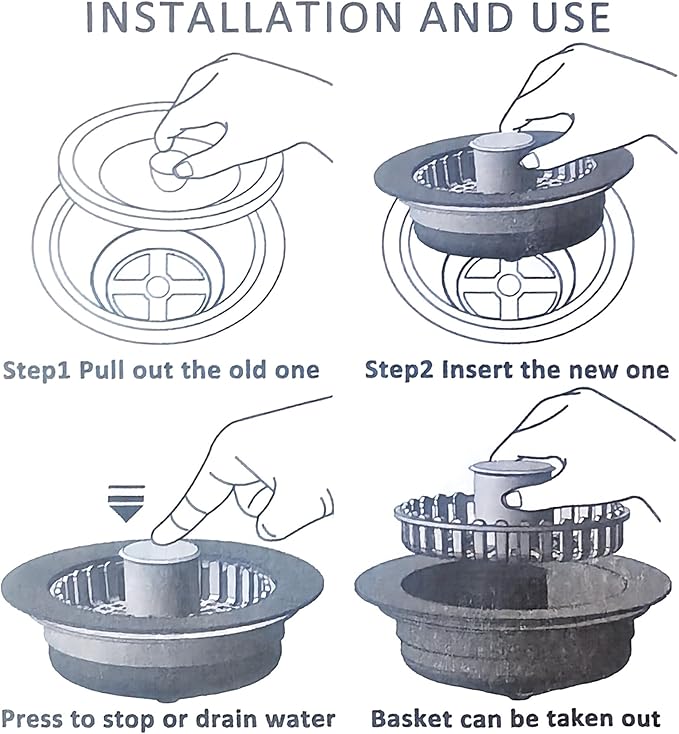 INSTALLATION AND USE

Step1 Pull out the old one

Step2 Insert the new one

Press to stop or drain water

Basket can be taken out