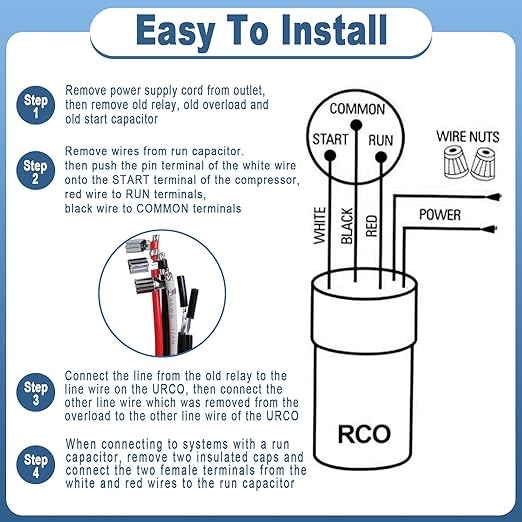 Easy To Install

Step 1
Remove power supply cord from outlet, then remove old relay, old overload and old start capacitor

Step 2
Remove wires from run capacitor. then push the pin terminal of the white wire onto the START terminal of the compressor, red wire to RUN terminals, black wire to COMMON terminals

Step 3
Connect the line from the old relay to the line wire on the URCO, then connect the other line wire which was removed from the overload to the other line wire of the URCO

Step 4
When connecting to systems with a run capacitor, remove two insulated caps and connect the two female terminals from the white and red wires to the run capacitor

COMMON
START
RUN
WIRE NUTS
WHITE
BLACK
RED
POWER
RCO