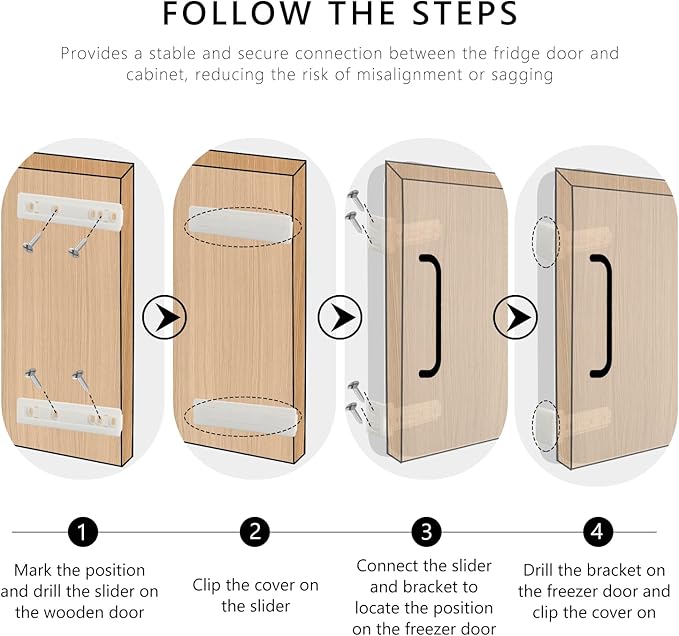 FOLLOW THE STEPS

Provides a stable and secure connection between the fridge door and cabinet, reducing the risk of misalignment or sagging

1

Mark the position and drill the slider on the wooden door

2

Clip the cover on the slider

3

Connect the slider and bracket to locate the position on the freezer door

4

Drill the bracket on the freezer door and clip the cover on