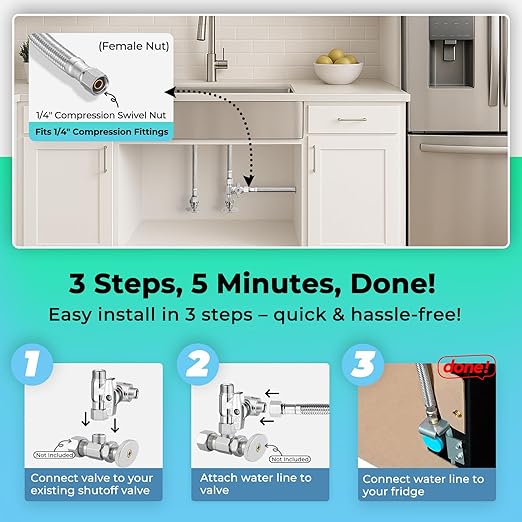 (Female Nut)

1/4" Compression Swivel Nut

Fits 1/4" Compression Fittings

3 Steps, 5 Minutes, Done!

Easy install in 3 steps – quick & hassle-free!

1

Not Included

Connect valve to your existing shutoff valve

2

Not Included

Attach water line to valve

3

done!

Connect water line to your fridge