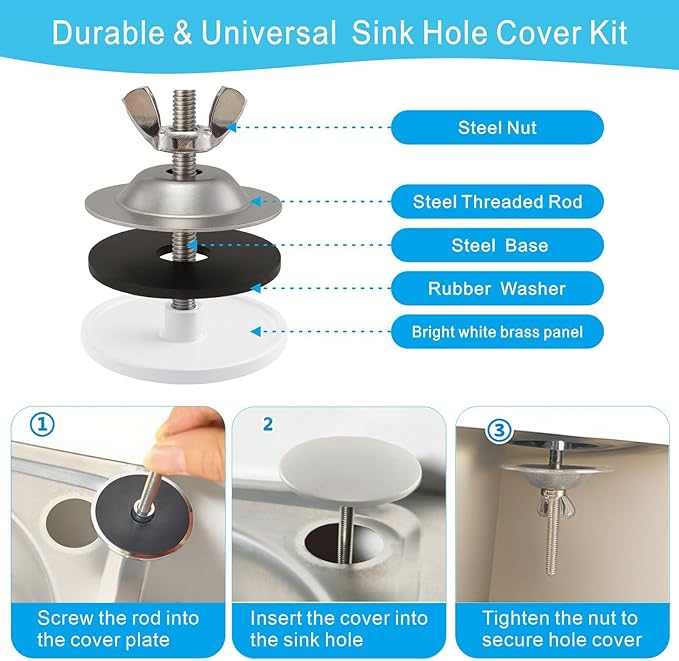 Durable & Universal Sink Hole Cover Kit

Steel Nut

Steel Threaded Rod

Steel Base

Rubber Washer

Bright white brass panel

①

Screw the rod into the cover plate

2

Insert the cover into the sink hole

③

Tighten the nut to secure hole cover