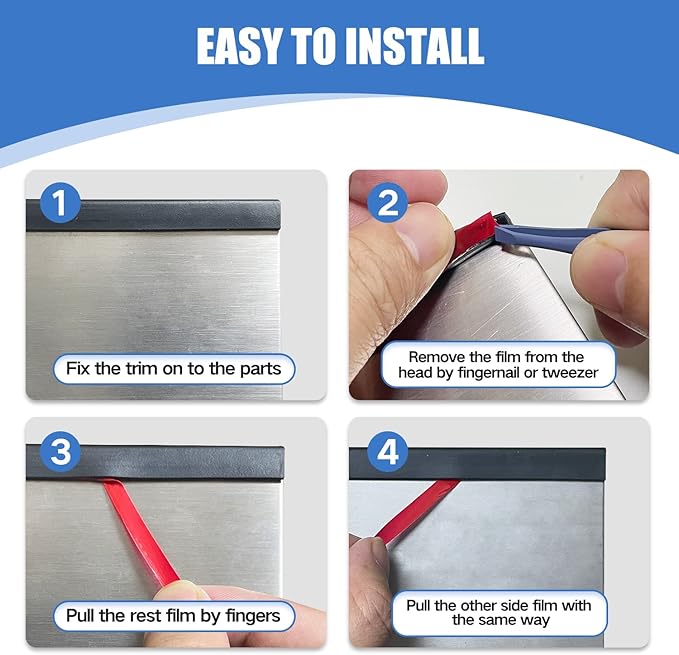 EASY TO INSTALL

1

Fix the trim on to the parts

2

Remove the film from the head by fingernail or tweezer

3

Pull the rest film by fingers

4

Pull the other side film with the same way