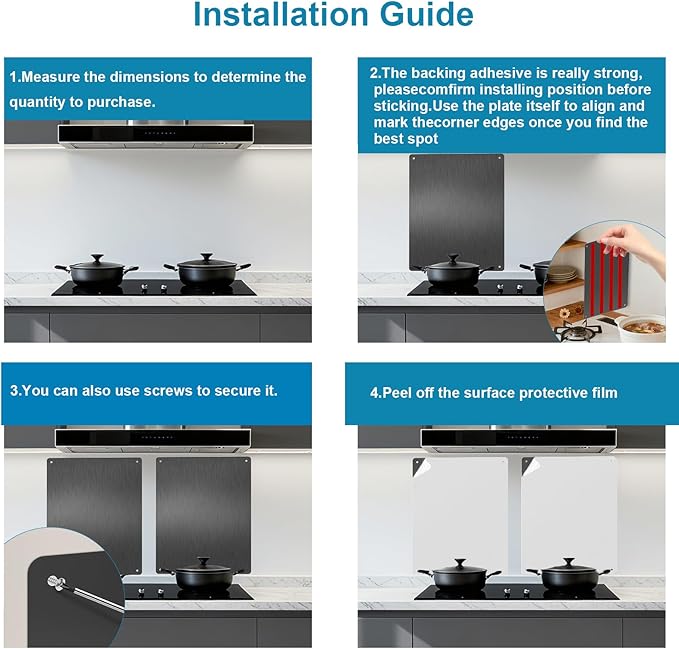 Installation Guide

1.Measure the dimensions to determine the quantity to purchase.

2.The backing adhesive is really strong, pleasecomfirm installing position before sticking.Use the plate itself to align and mark thecorner edges once you find the best spot

3.You can also use screws to secure it.

4.Peel off the surface protective film