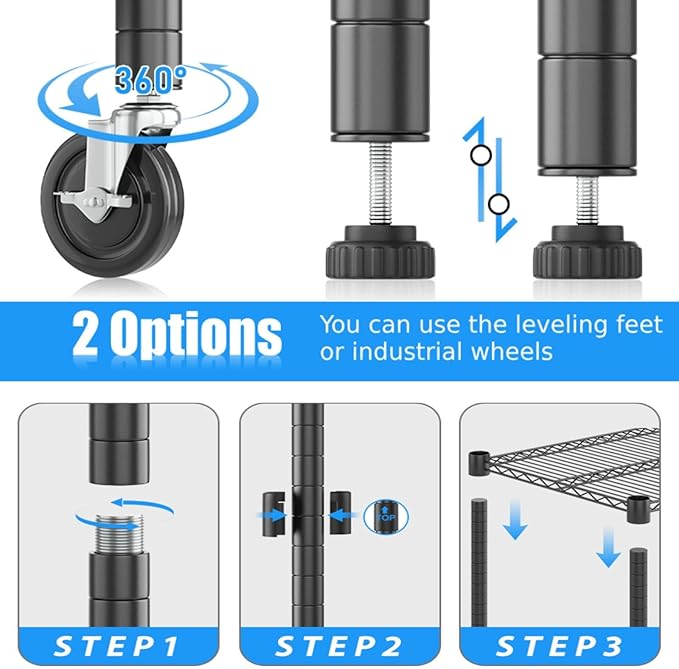 360°

2 Options You can use the leveling feet or industrial wheels

TOP

STEP1

STEP2

STEP3