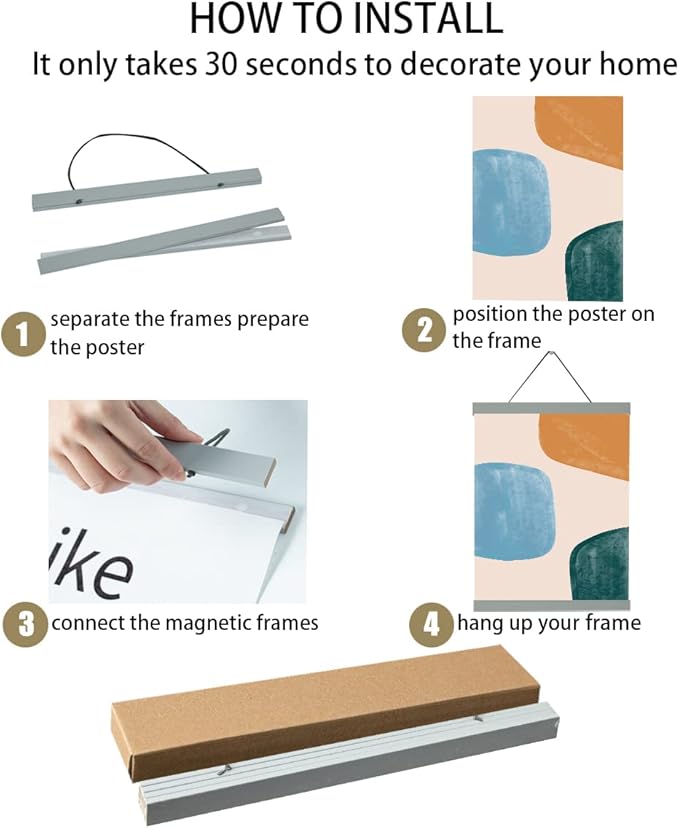 HOW TO INSTALL
It only takes 30 seconds to decorate your home

1 separate the frames prepare the poster

2 position the poster on the frame

ike

3 connect the magnetic frames

4 hang up your frame