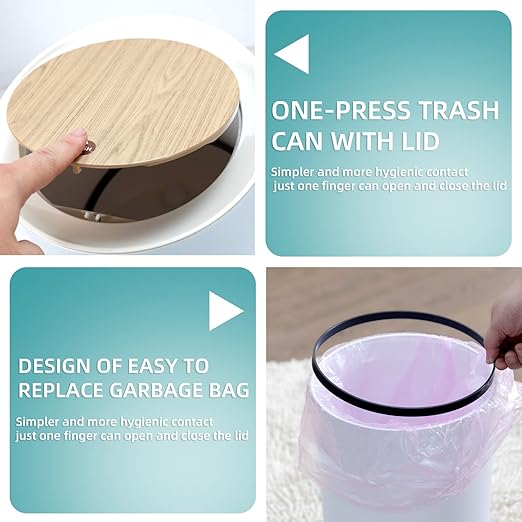 ONE-PRESS TRASH CAN WITH LID

Simpler and more hygienic contact
just one finger can open and close the lid

DESIGN OF EASY TO REPLACE GARBAGE BAG

Simpler and more hygienic contact
just one finger can open and close the lid