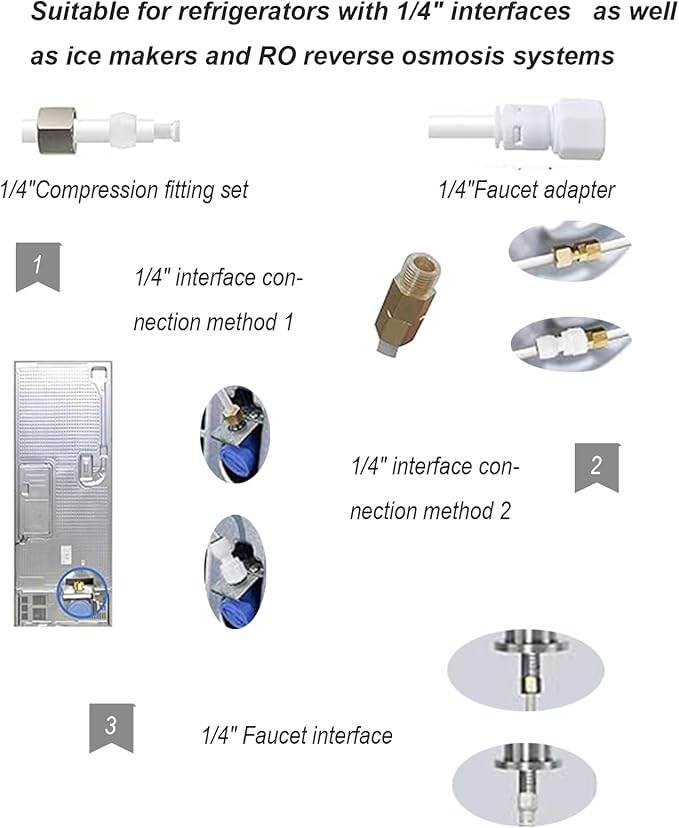 Suitable for refrigerators with 1/4" interfaces as well as ice makers and RO reverse osmosis systems

1/4"Compression fitting set

1/4"Faucet adapter

1

1/4" interface connection method 1

2

1/4" interface connection method 2

3

1/4" Faucet interface