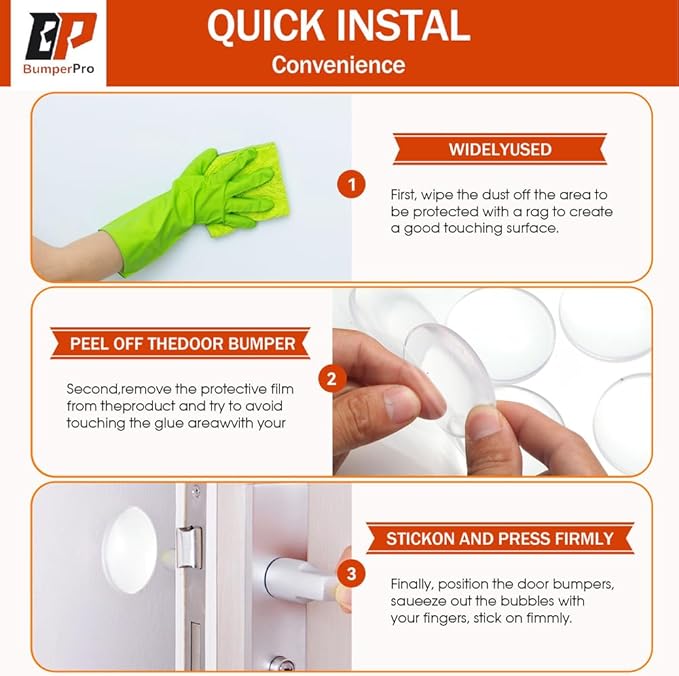 BP
BumperPro

QUICK INSTAL
Convenience

WIDELYUSED

1

First, wipe the dust off the area to be protected with a rag to create a good touching surface.

PEEL OFF THEDOOR BUMPER

2

Second,remove the protective film from theproduct and try to avoid touching the glue areawvith your

STICKON AND PRESS FIRMLY

3

Finally, position the door bumpers, saueeze out the bubbles with your fingers, stick on fimmly.