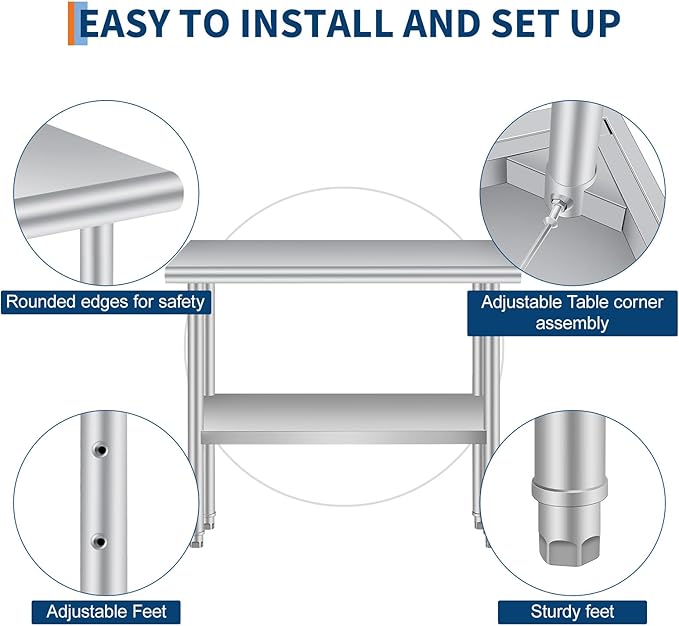 EASY TO INSTALL AND SET UP

Rounded edges for safety

Adjustable Table corner assembly

Adjustable Feet

Sturdy feet